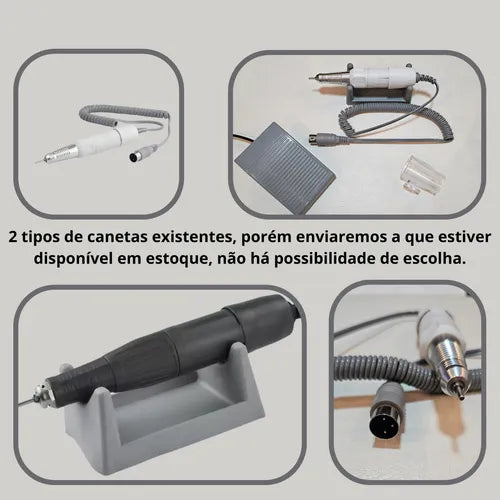 2 tipos de canetas existentes, porém enviaremos a que estiver disponível em estoque, não há possibilidade de escolha.